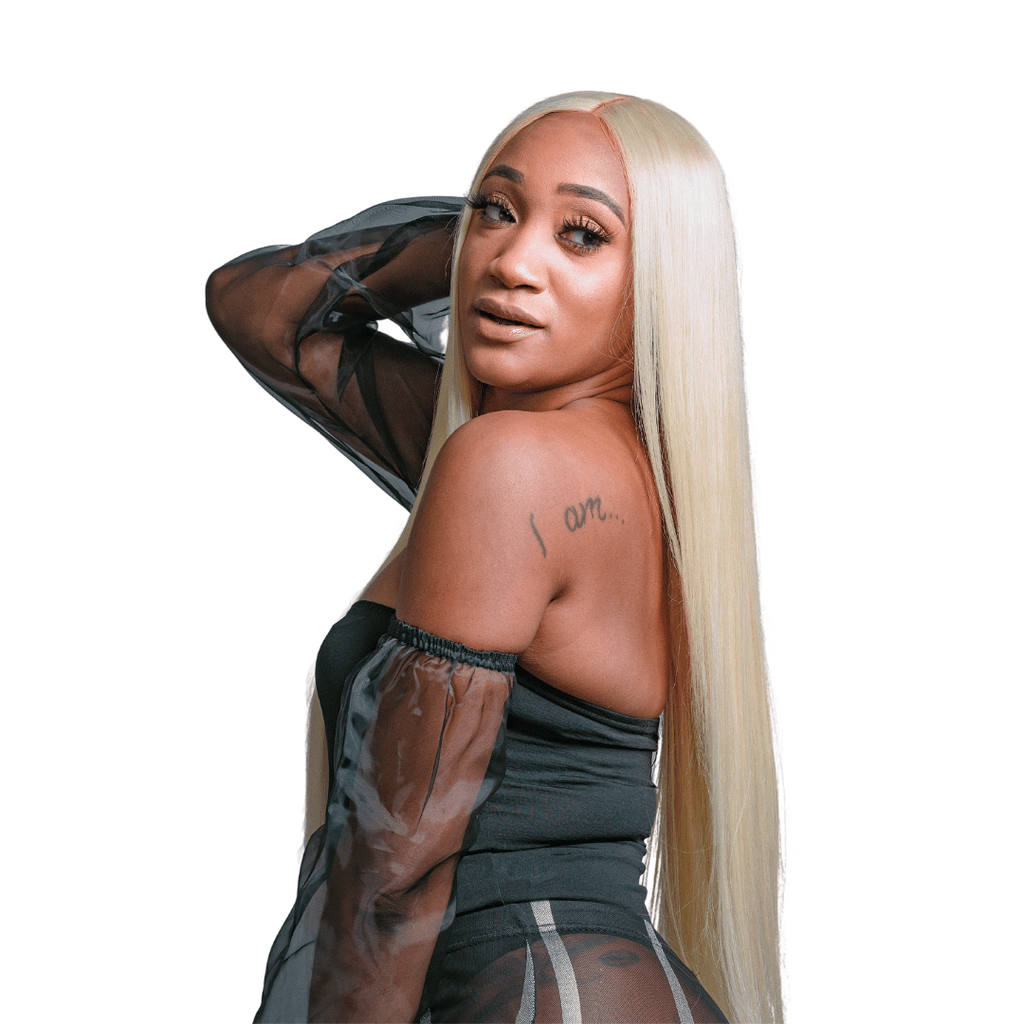 I am...